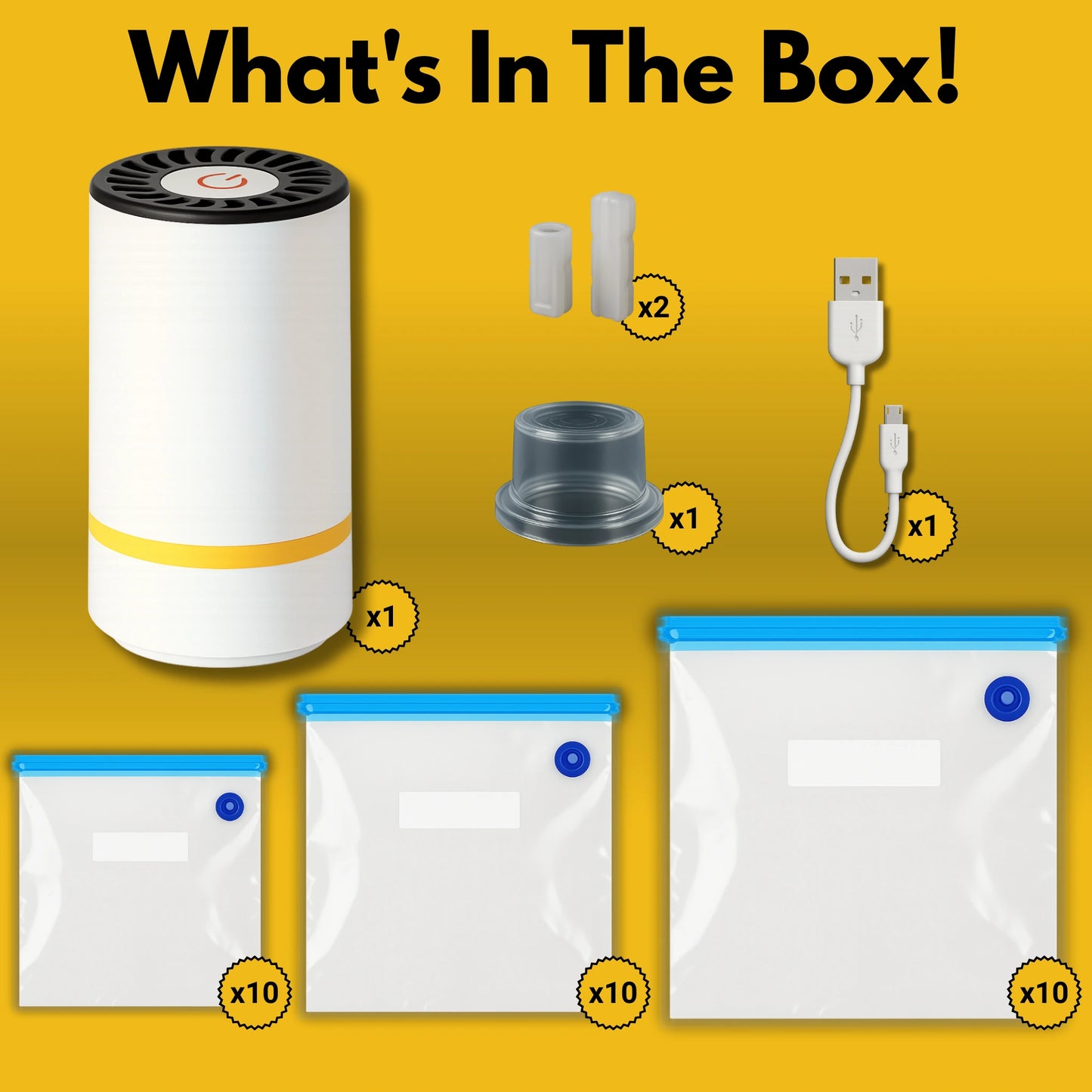 What's In The Box!

x2

x1

x1

x1

x10

x10

x10